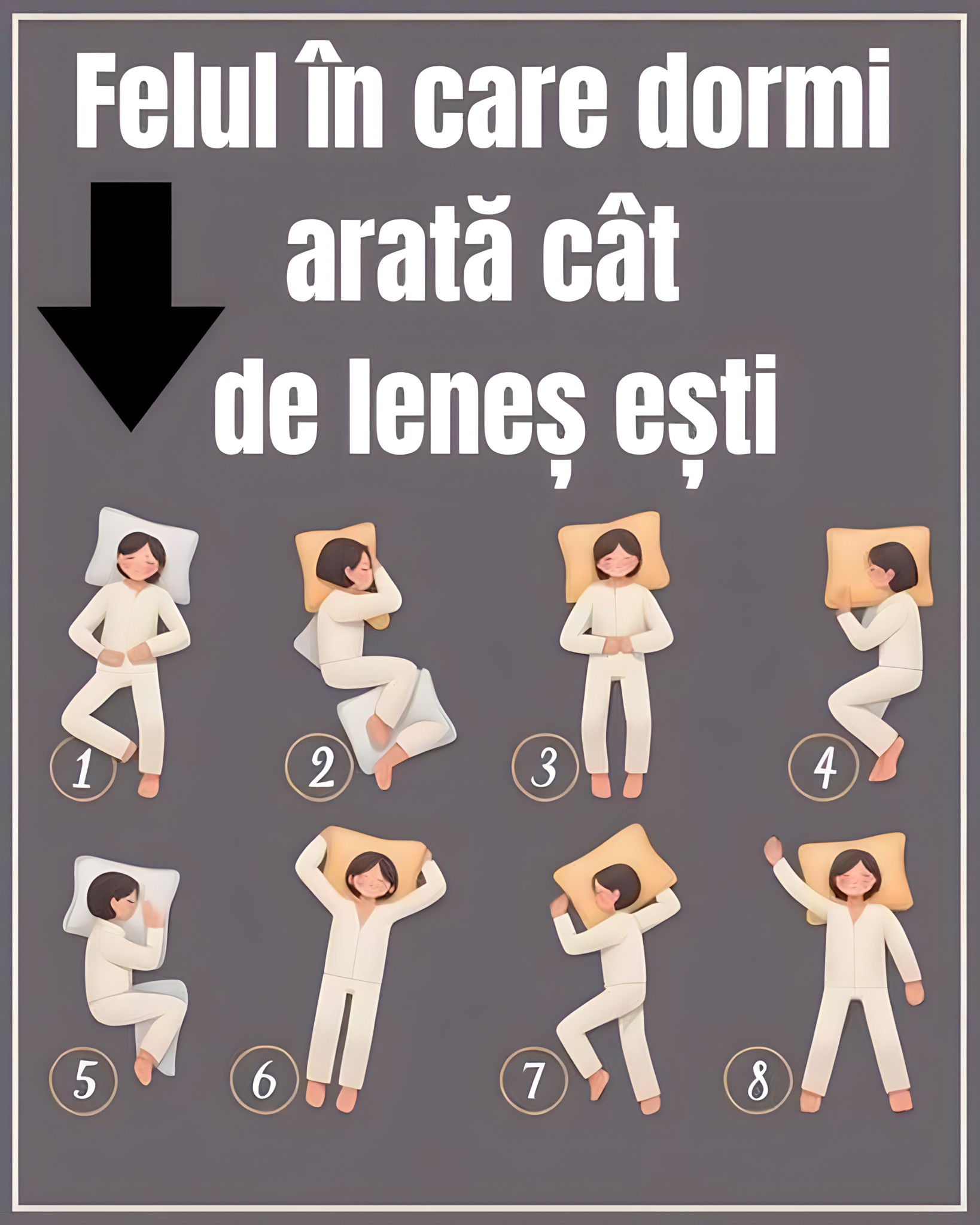 Felul în care dormi arată cât de leneș ești

1
2
3
4
5
6
7
8